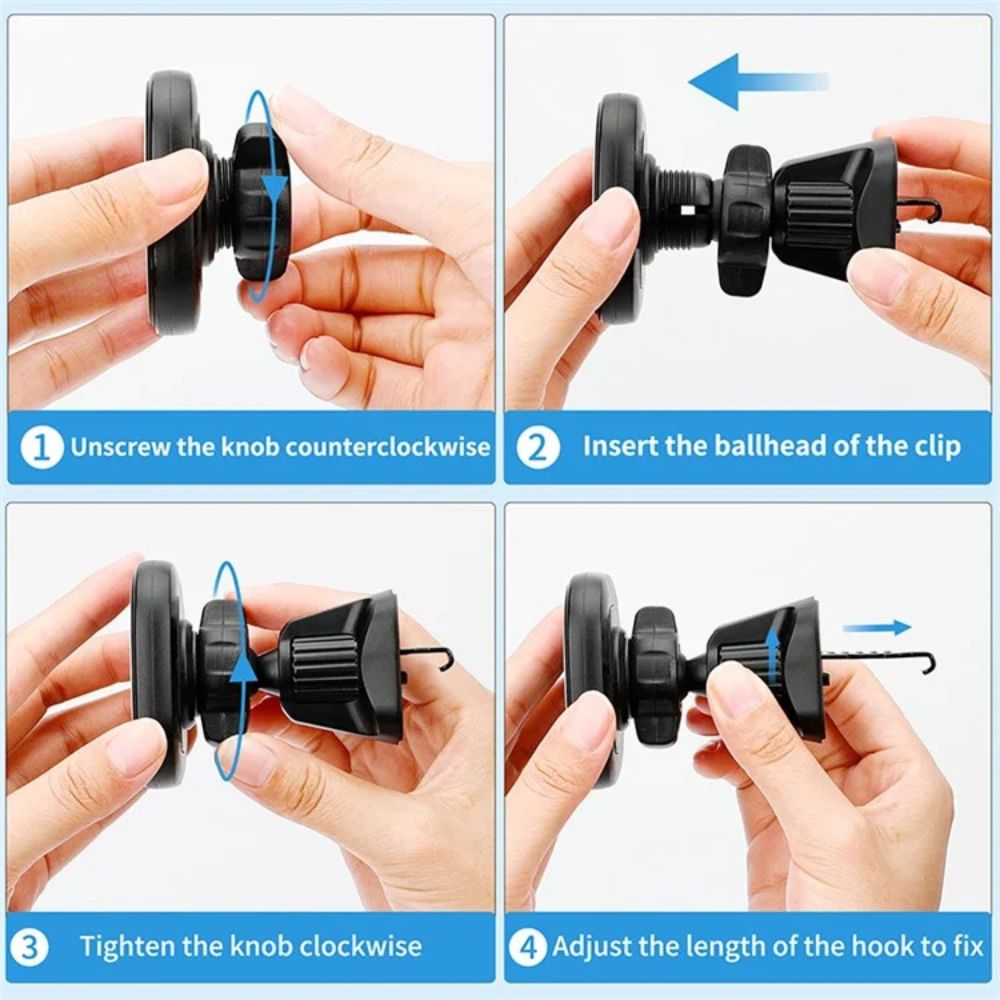 1 Unscrew the knob counterclockwise

2 Insert the ballhead of the clip

3 Tighten the knob clockwise

4 Adjust the length of the hook to fix